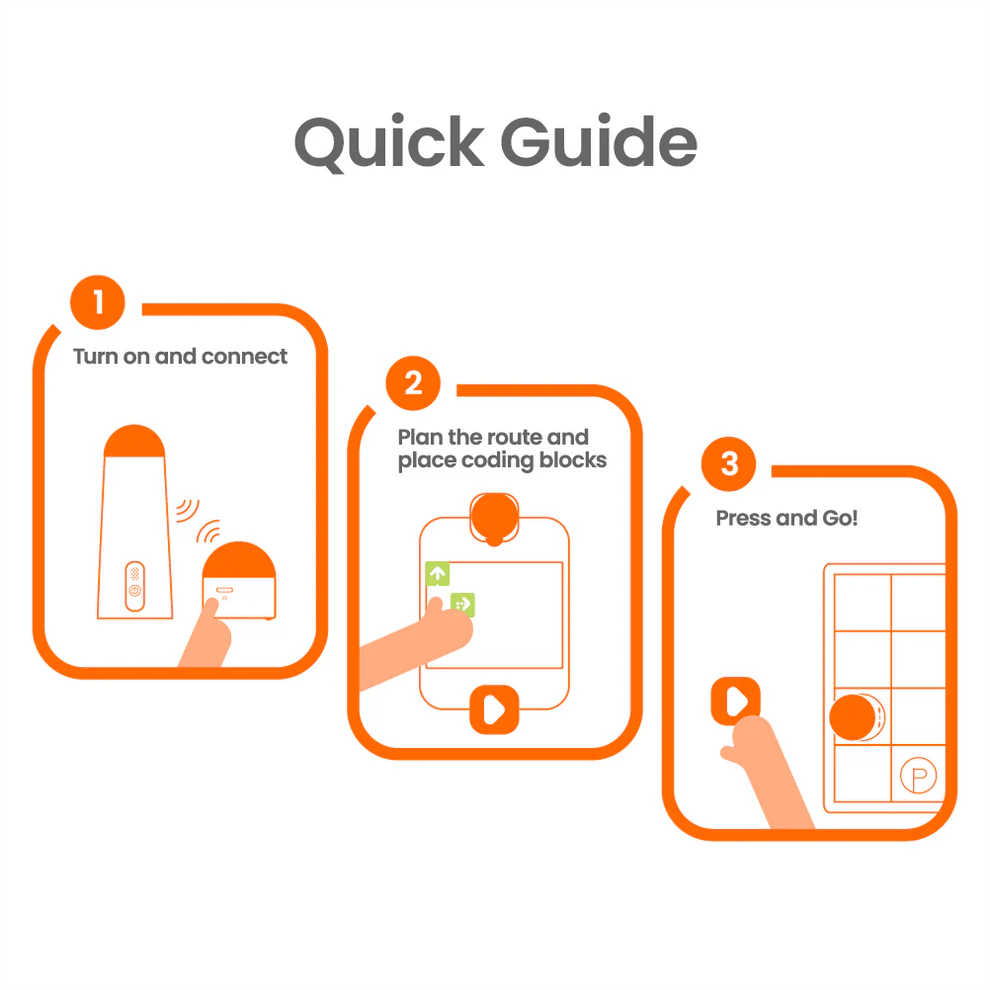 Quick Guide

1
Turn on and connect

2
Plan the route and place coding blocks

3
Press and Go!

P